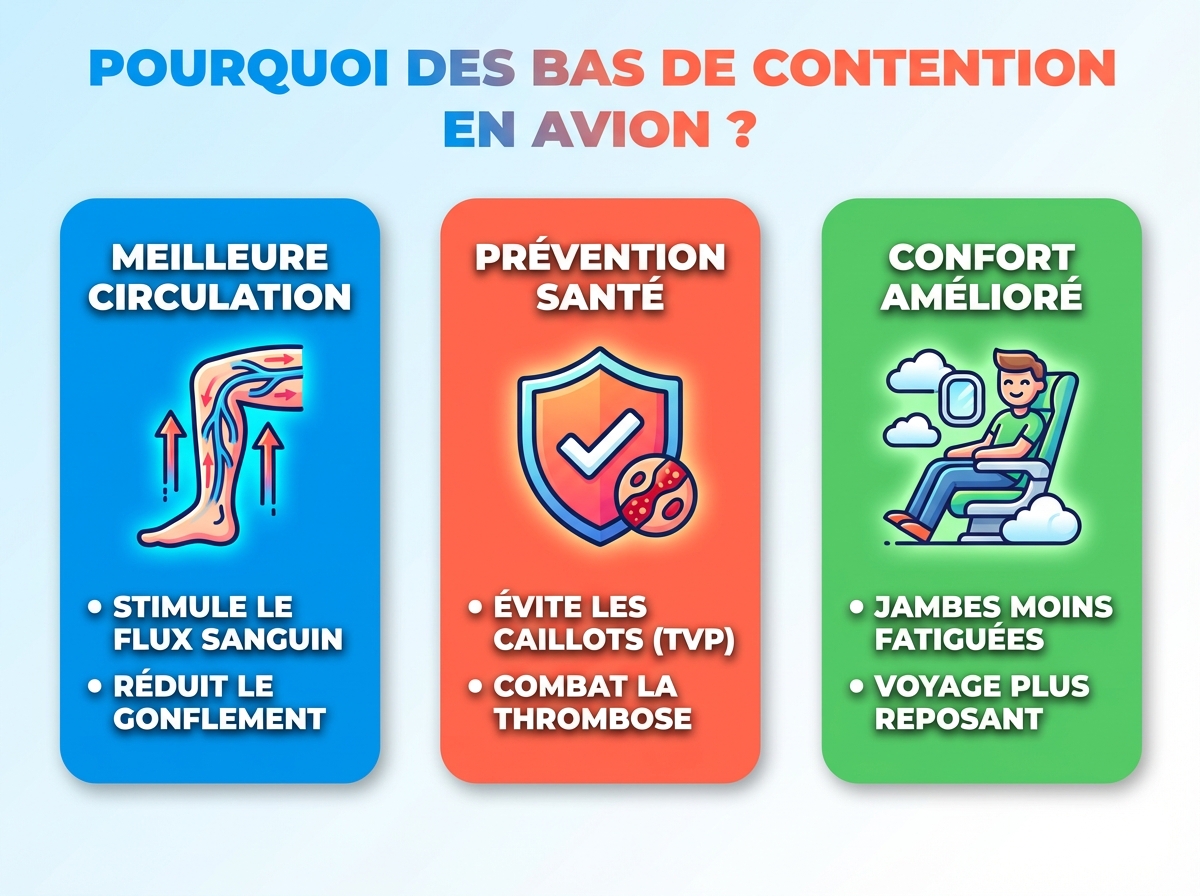 POURQUOI DES BAS DE CONTENTION EN AVION ?

MEILLEURE CIRCULATION

• STIMULE LE FLUX SANGUIN
• RÉDUIT LE GONFLEMENT

PRÉVENTION SANTÉ

• ÉVITE LES CAILLOTS (TVP)
• COMBAT LA THROMBOSE

CONFORT AMÉLIORÉ

• JAMBES MOINS FATIGUÉES
• VOYAGE PLUS REPOSANT